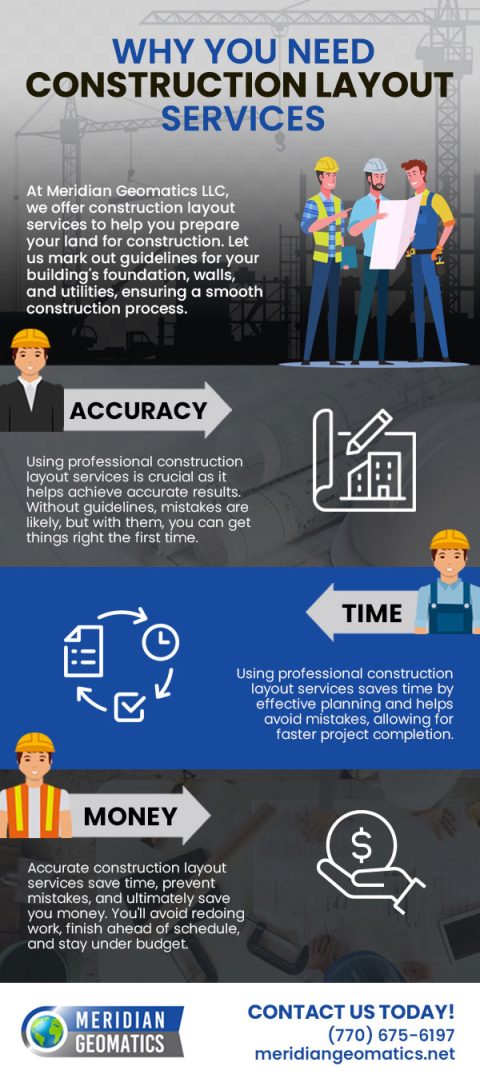 WHY YOU NEED CONSTRUCTION LAYOUT SERVICES

At Meridian Geomatics LLC, we offer construction layout services to help you prepare your land for construction. Let us mark out guidelines for your building's foundation, walls, and utilities, ensuring a smooth construction process.

ACCURACY

Using professional construction layout services is crucial as it helps achieve accurate results. Without guidelines, mistakes are likely, but with them, you can get things right the first time.

TIME

Using professional construction layout services saves time by effective planning and helps avoid mistakes, allowing for faster project completion.

MONEY

Accurate construction layout services save time, prevent mistakes, and ultimately save you money. You'll avoid redoing work, finish ahead of schedule, and stay under budget.

MERIDIAN GEOMATICS

CONTACT US TODAY!
(770) 675-6197
meridiangeomatics.net